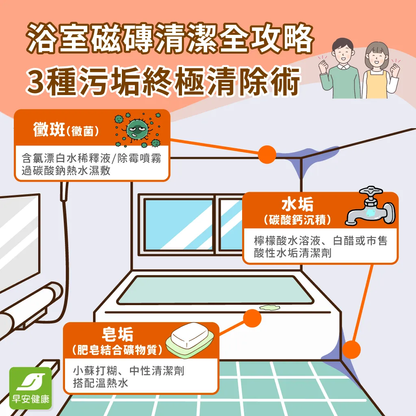 浴室磁磚清潔全攻略
3種污垢終極清除術

黴斑(黴菌)
含氯漂白水稀釋液/除霉噴霧
過碳酸鈉熱水濕敷

水垢
(碳酸鈣沉積)
檸檬酸水溶液、白醋或市售酸性水垢清潔劑

皂垢
(肥皂結合礦物質)
小蘇打糊、中性清潔劑
搭配溫熱水

早安健康