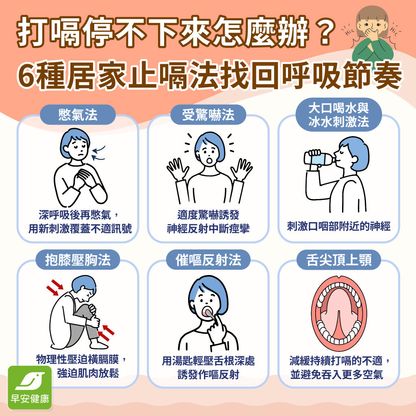 打嗝停不下來怎麼辦？
6種居家止嗝法找回呼吸節奏

憋氣法
深呼吸後再憋氣，用新刺激覆蓋不適訊號

受驚嚇法
適度驚嚇誘發神經反射中斷痙攣

大口喝水與冰水刺激法
刺激口咽部附近的神經

抱膝壓胸法
物理性壓迫橫膈膜，強迫肌肉放鬆

催嘔反射法
用湯匙輕壓舌根深處誘發作嘔反射

舌尖頂上顎
減緩持續打嗝的不適，並避免吞入更多空氣

早安健康