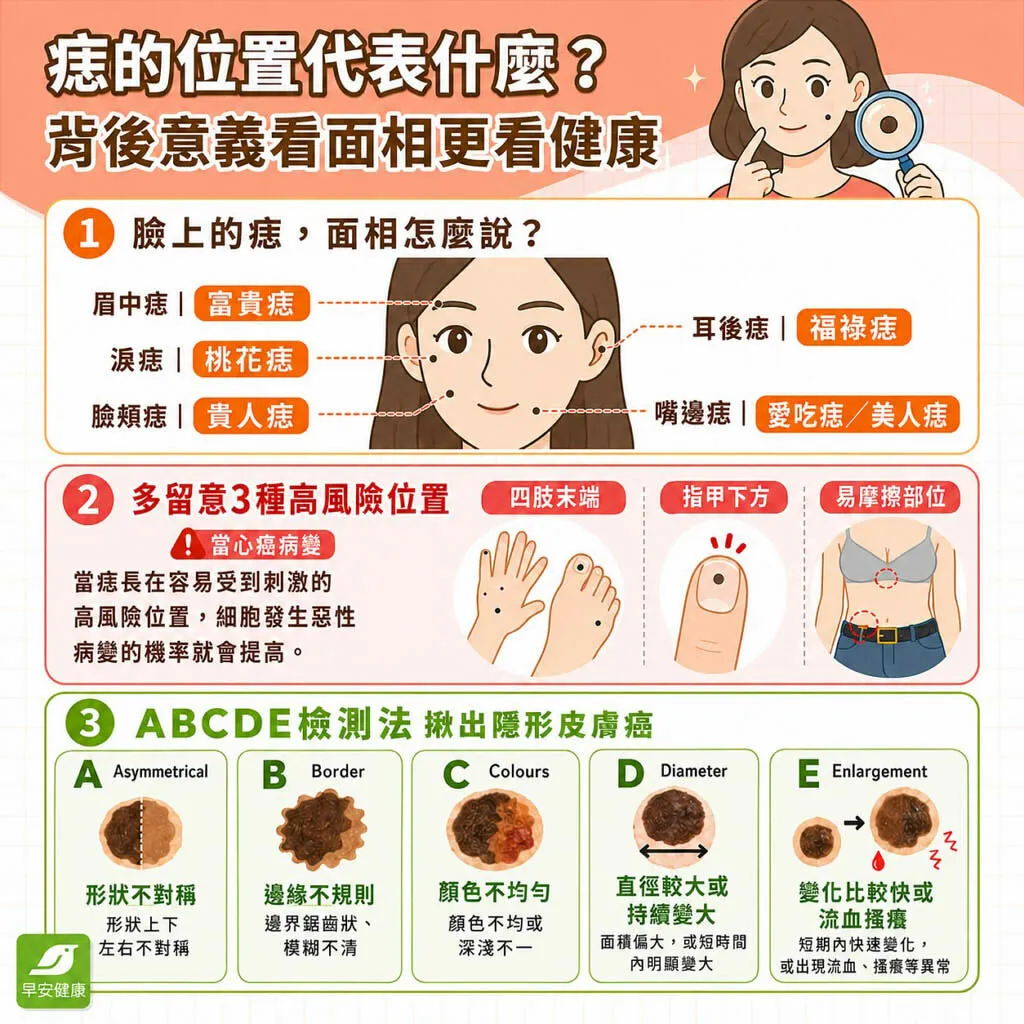 痣的位置代表什麼？
背後意義看面相更看健康

1 臉上的痣，面相怎麼說？

眉中痣｜富貴痣
淚痣｜桃花痣
臉頰痣｜貴人痣
耳後痣｜福祿痣
嘴邊痣｜愛吃痣／美人痣

2 多留意3種高風險位置

當心癌病變

當痣長在容易受到刺激的高風險位置，細胞發生惡性病變的機率就會提高。

四肢末端
指甲下方
易摩擦部位

3 ABCDE檢測法 揪出隱形皮膚癌

A Asymmetrical
形狀不對稱
形狀上下左右不對稱

B Border
邊緣不規則
邊界鋸齒狀、模糊不清

C Colours
顏色不均勻
顏色不均或深淺不一

D Diameter
直徑較大或持續變大
面積偏大，或短時間內明顯變大

E Enlargement
變化比較快或流血搔癢
短期內快速變化，或出現流血、搔癢等異常

早安健康