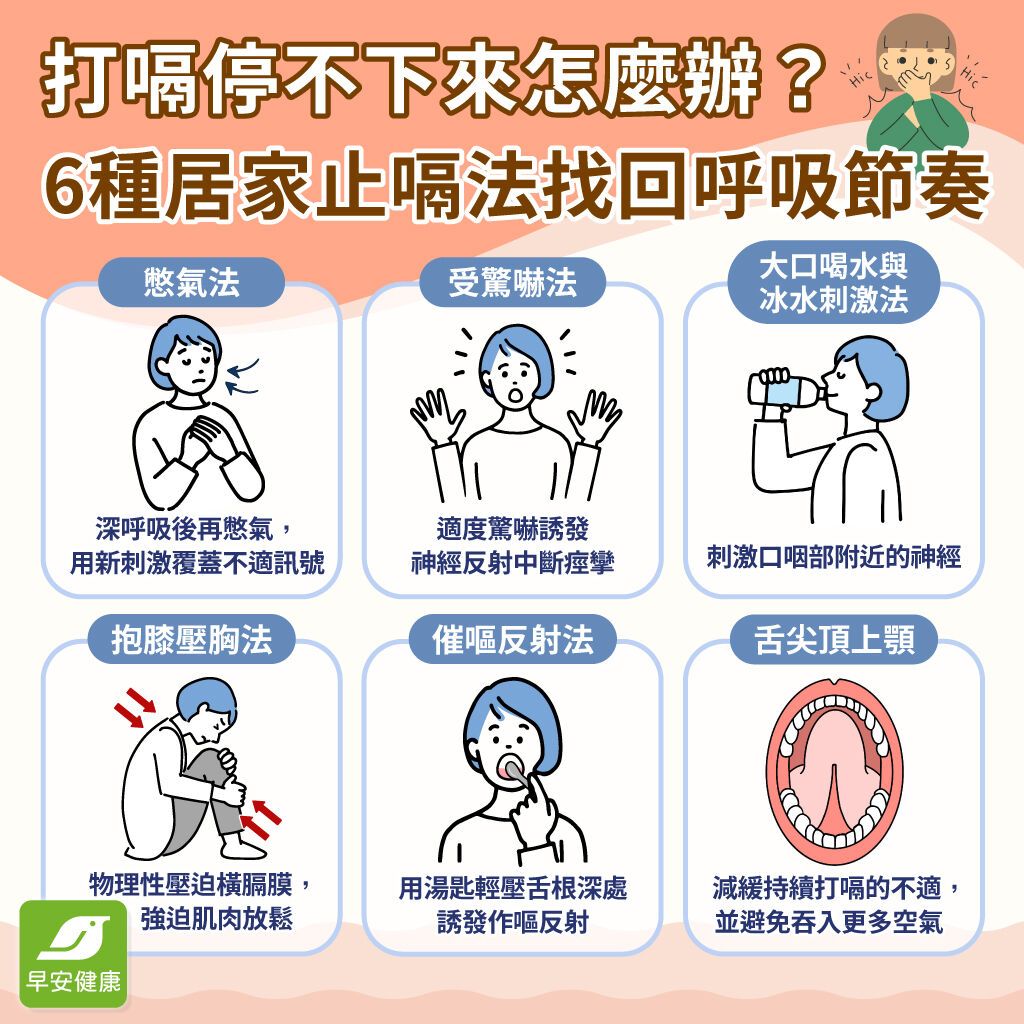 打嗝停不下來怎麼辦？
6種居家止嗝法找回呼吸節奏

Hic Hic

憋氣法
深呼吸後再憋氣，用新刺激覆蓋不適訊號

受驚嚇法
適度驚嚇誘發神經反射中斷痙攣

大口喝水與冰水刺激法
刺激口咽部附近的神經

抱膝壓胸法
物理性壓迫橫膈膜，強迫肌肉放鬆

催嘔反射法
用湯匙輕壓舌根深處誘發作嘔反射

舌尖頂上顎
減緩持續打嗝的不適，並避免吞入更多空氣

早安健康